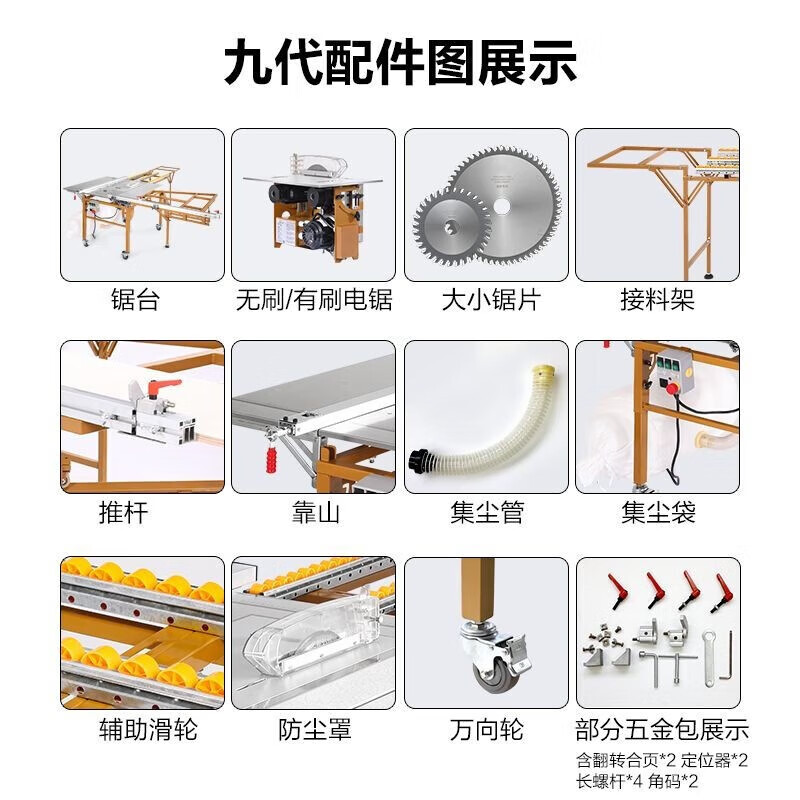 九代配件图展示

锯台

无刷/有刷电锯

大小锯片

接料架

推杆

靠山

集尘管

集尘袋

辅助滑轮

防尘罩

万向轮

部分五金包展示

含翻转合页*2 定位器*2 长螺杆*4 角码*2